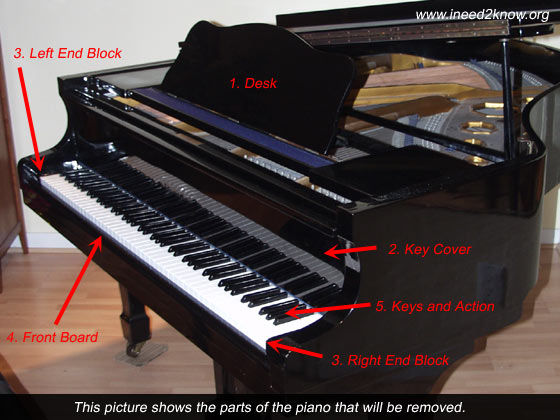 www.ineed2know.org

3. Left End Block

1. Desk

2. Key Cover

5. Keys and Action

4. Front Board

3. Right End Block

This picture shows the parts of the piano that will be removed.